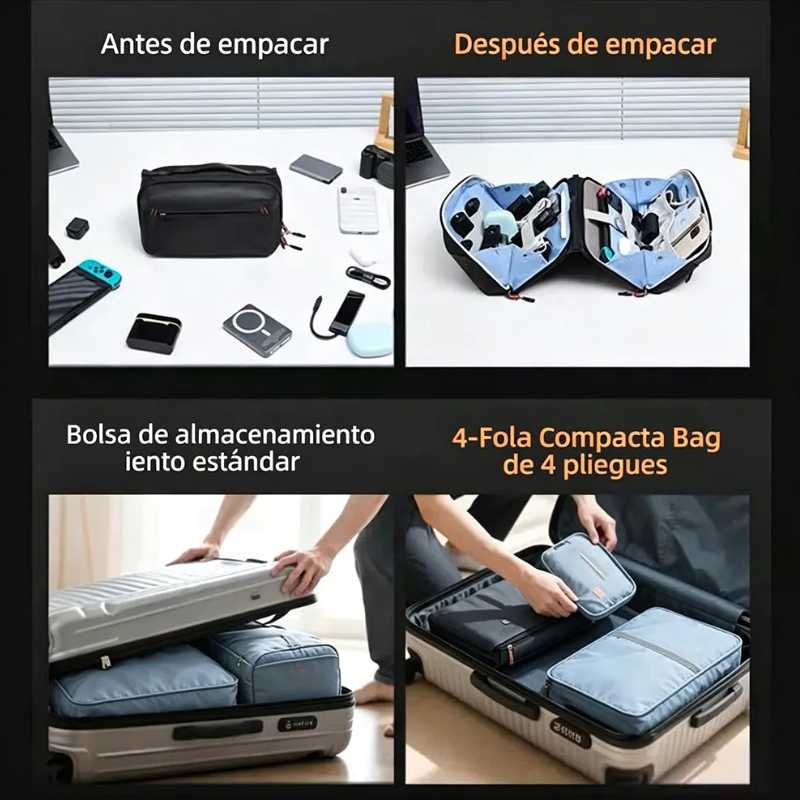 Antes de empacar

Después de empacar

Bolsa de almacenamiento iento estándar

4-Fola Compacta Bag de 4 pliegues